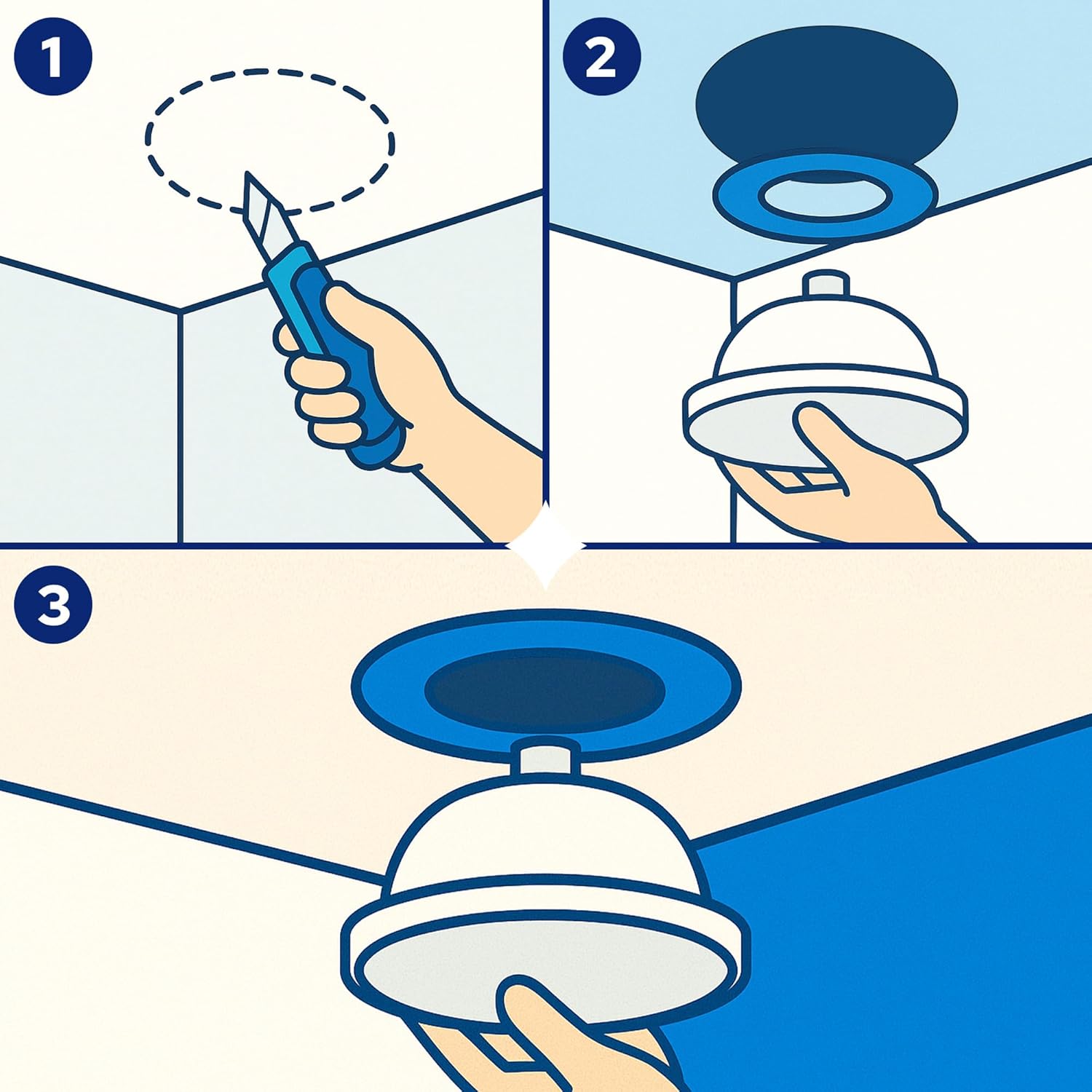 1

2

3