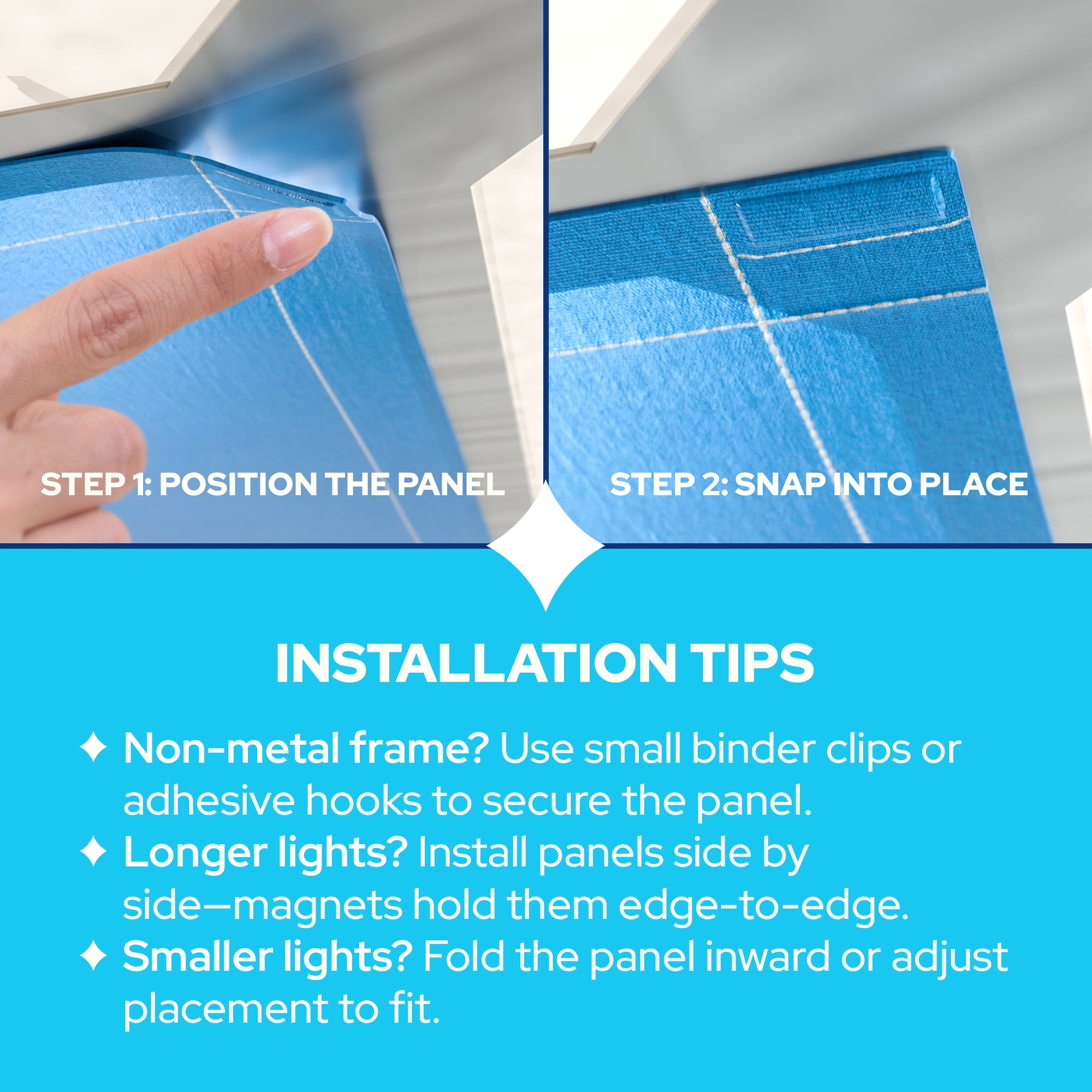 STEP 1: POSITION THE PANEL

STEP 2: SNAP INTO PLACE

INSTALLATION TIPS

✦ Non-metal frame? Use small binder clips or adhesive hooks to secure the panel.

✦ Longer lights? Install panels side by side—magnets hold them edge-to-edge.

✦ Smaller lights? Fold the panel inward or adjust placement to fit.